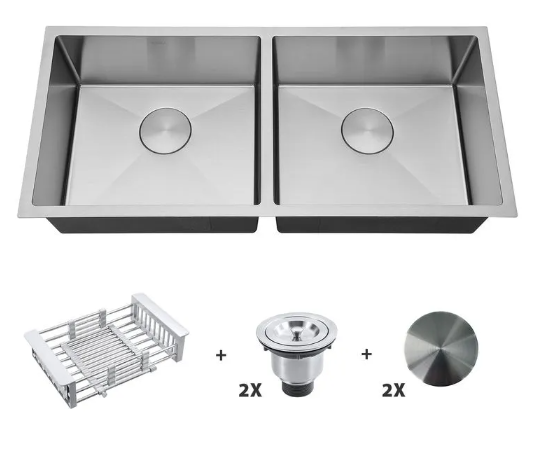 + 2X + 2X