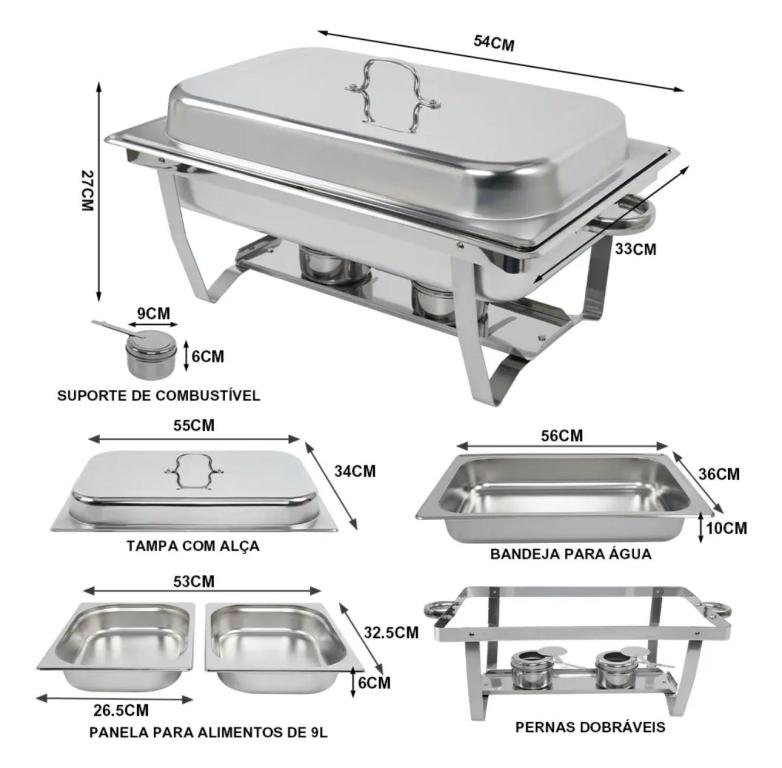 54CM

27CM

33CM

9CM

6CM

SUPORTE DE COMBUSTÍVEL

55CM

34CM

TAMPA COM ALÇA

56CM

36CM

10CM

BANDEJA PARA ÁGUA

53CM

32.5CM

6CM

26.5CM

PANELA PARA ALIMENTOS DE 9L

PERNAS DOBRÁVEIS