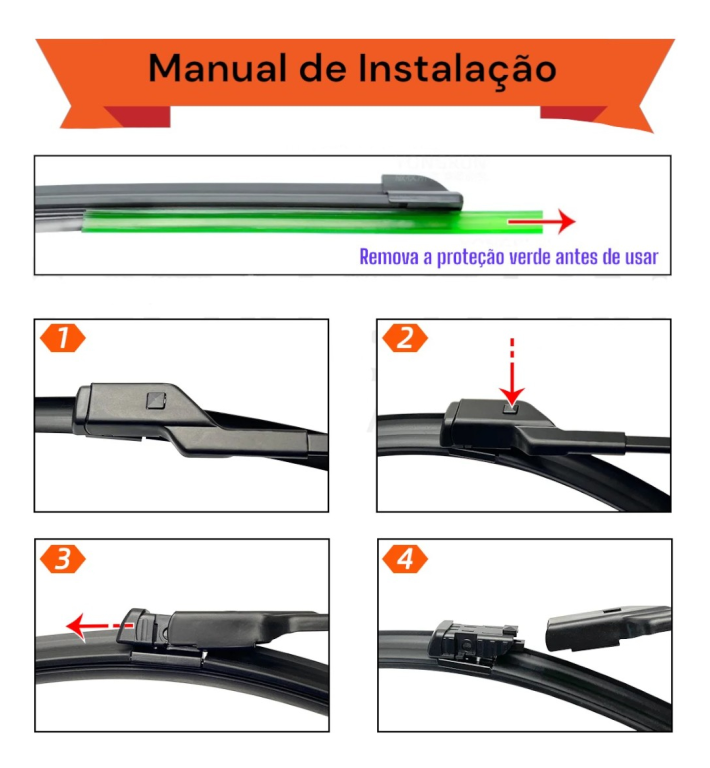 Manual de Instalação

Remova a proteção verde antes de usar

1

2

3

4