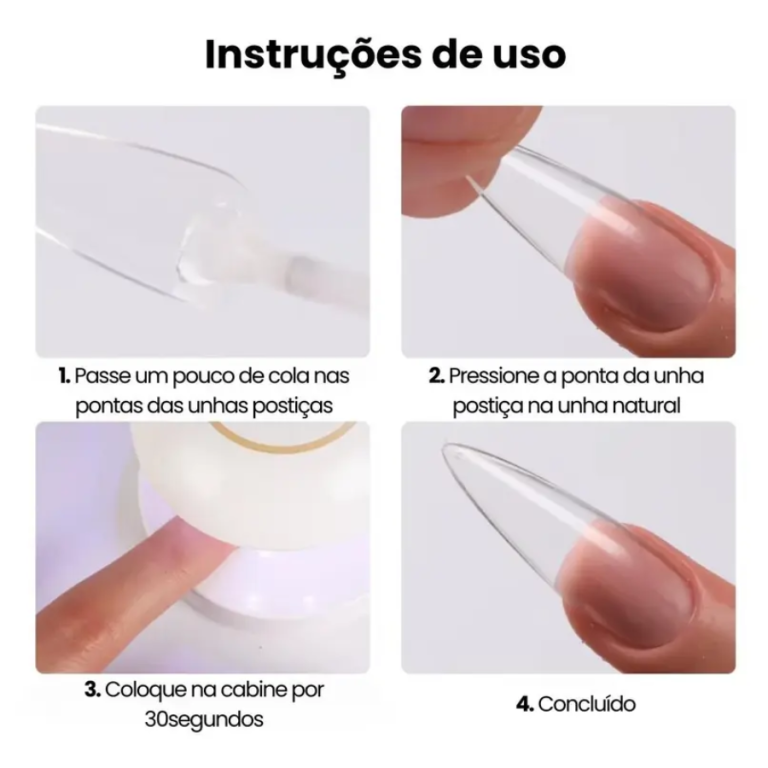 Instruções de uso

1. Passe um pouco de cola nas pontas das unhas postiças

2. Pressione a ponta da unha postiça na unha natural

3. Coloque na cabine por 30segundos

4. Concluído