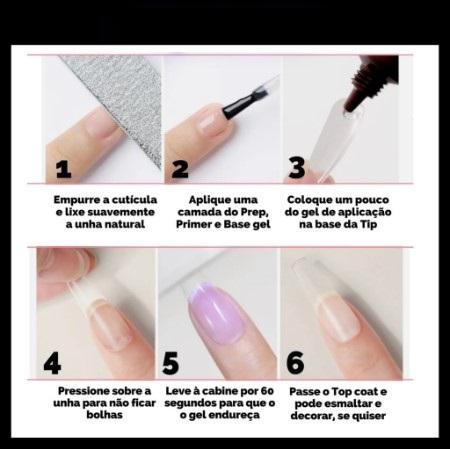 1

Empurre a cutícula e lixe suavemente a unha natural

2

Aplique uma camada do Prep, Primer e Base gel

3

Coloque um pouco do gel de aplicação na base da Tip

4

Pressione sobre a unha para não ficar bolhas

5

Leve à cabine por 60 segundos para que o o gel endureça

6

Passe o Top coat e pode esmaltar e decorar, se quiser