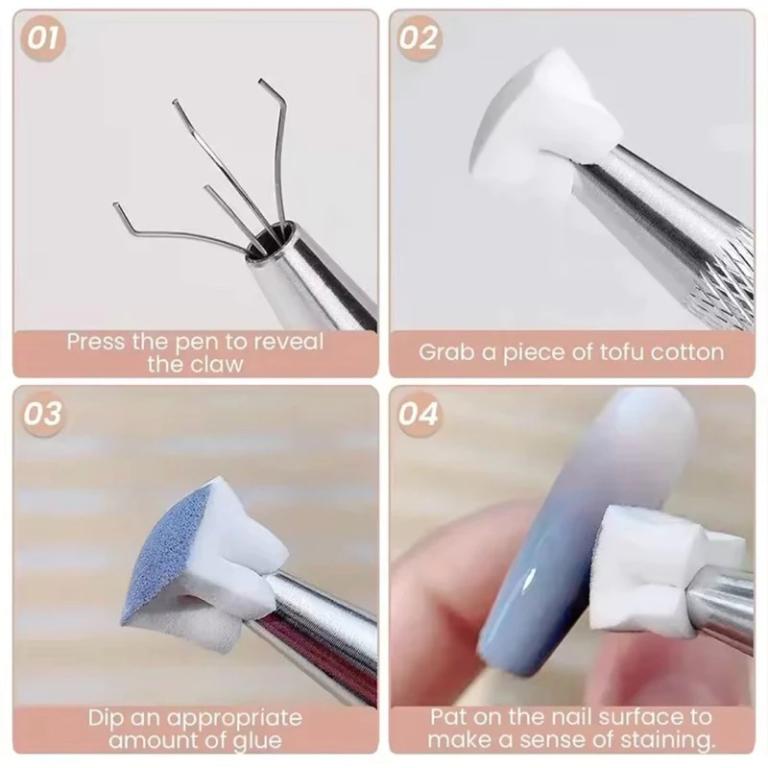 01

Press the pen to reveal the claw

02

Grab a piece of tofu cotton

03

Dip an appropriate amount of glue

04

Pat on the nail surface to make a sense of staining.